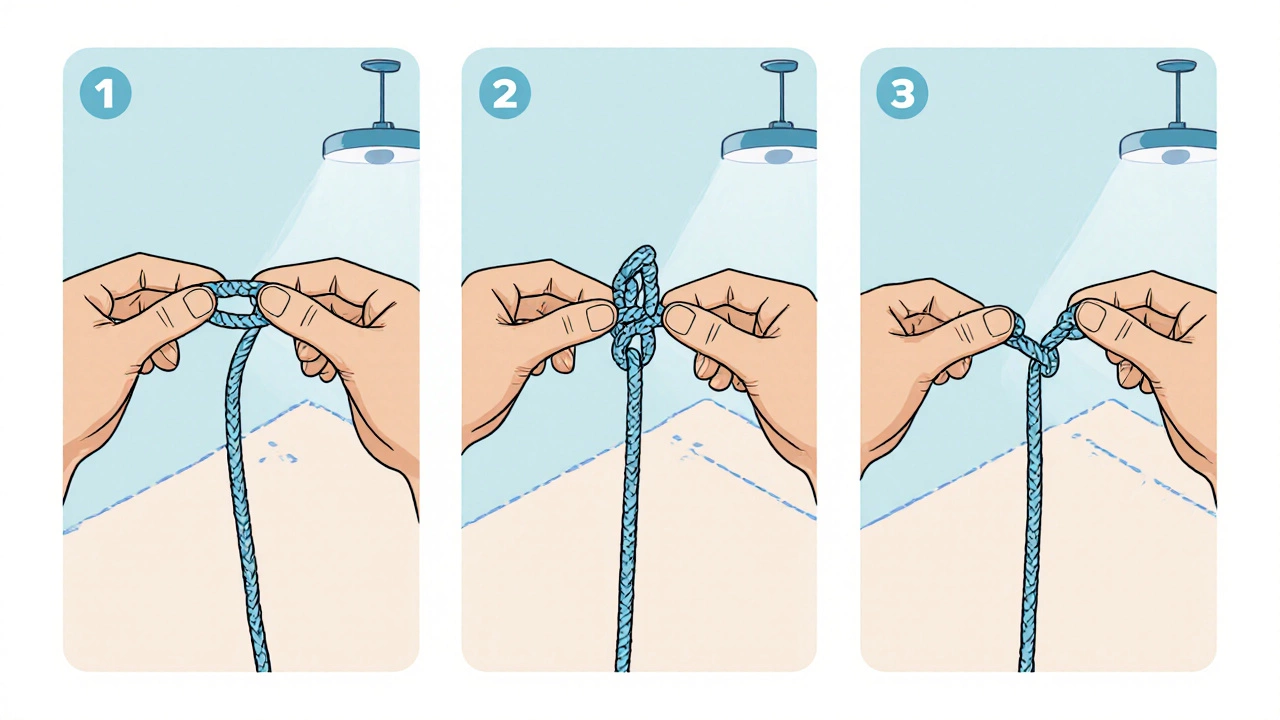 1

2

3