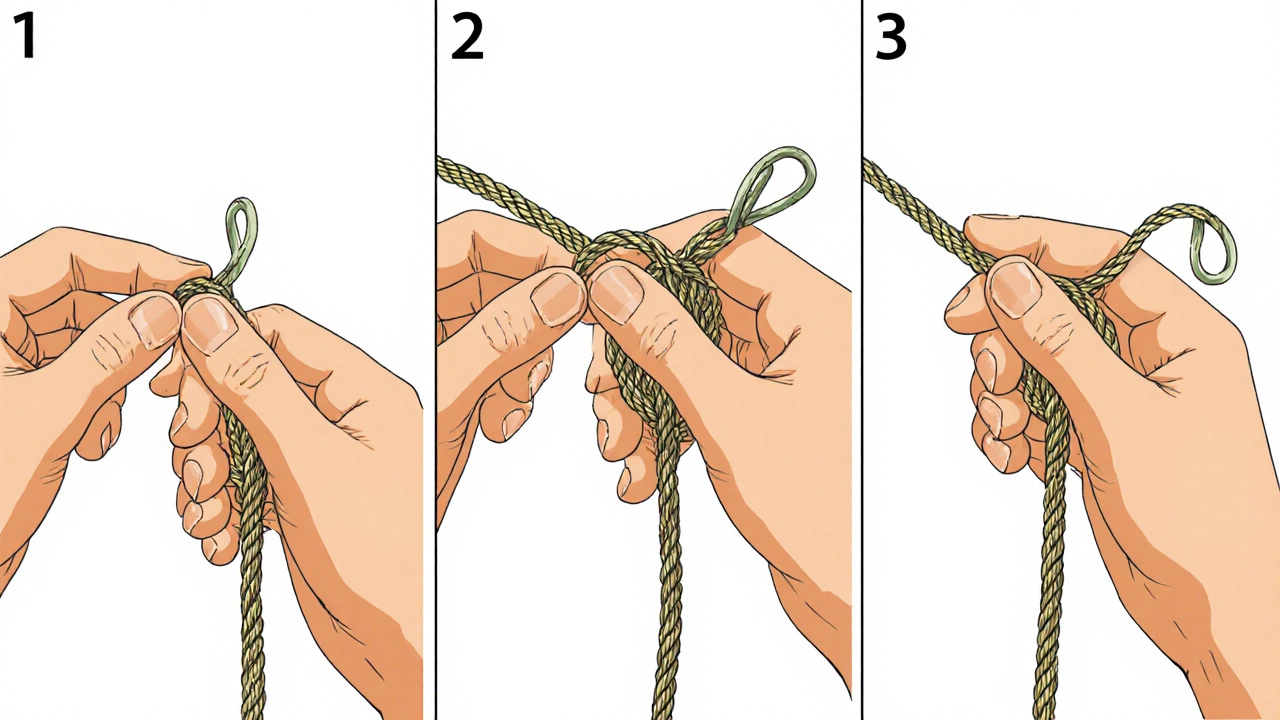 1

2

3